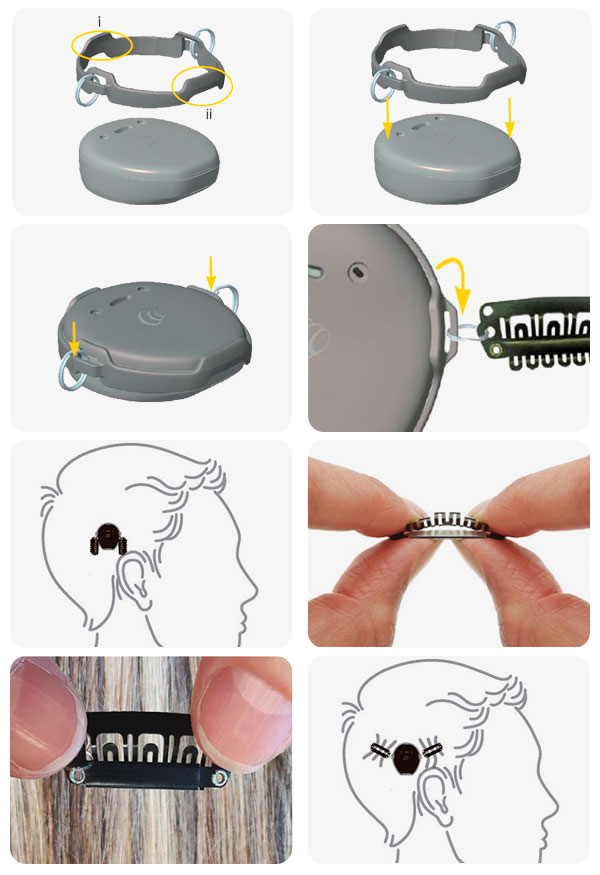 i

ii